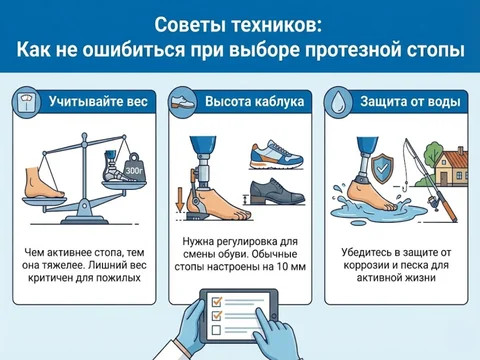 Советы техников:
Как не ошибиться при выборе протезной стопы

Учитывайте вес

300г

Чем активнее стопа, тем она тяжелее. Лишний вес критичен для пожилых

Высота каблука

Нужна регулировка для смены обуви. Обычные стопы настроены на 10 мм

Защита от воды

Убедитесь в защите от коррозии и песка для активной жизни